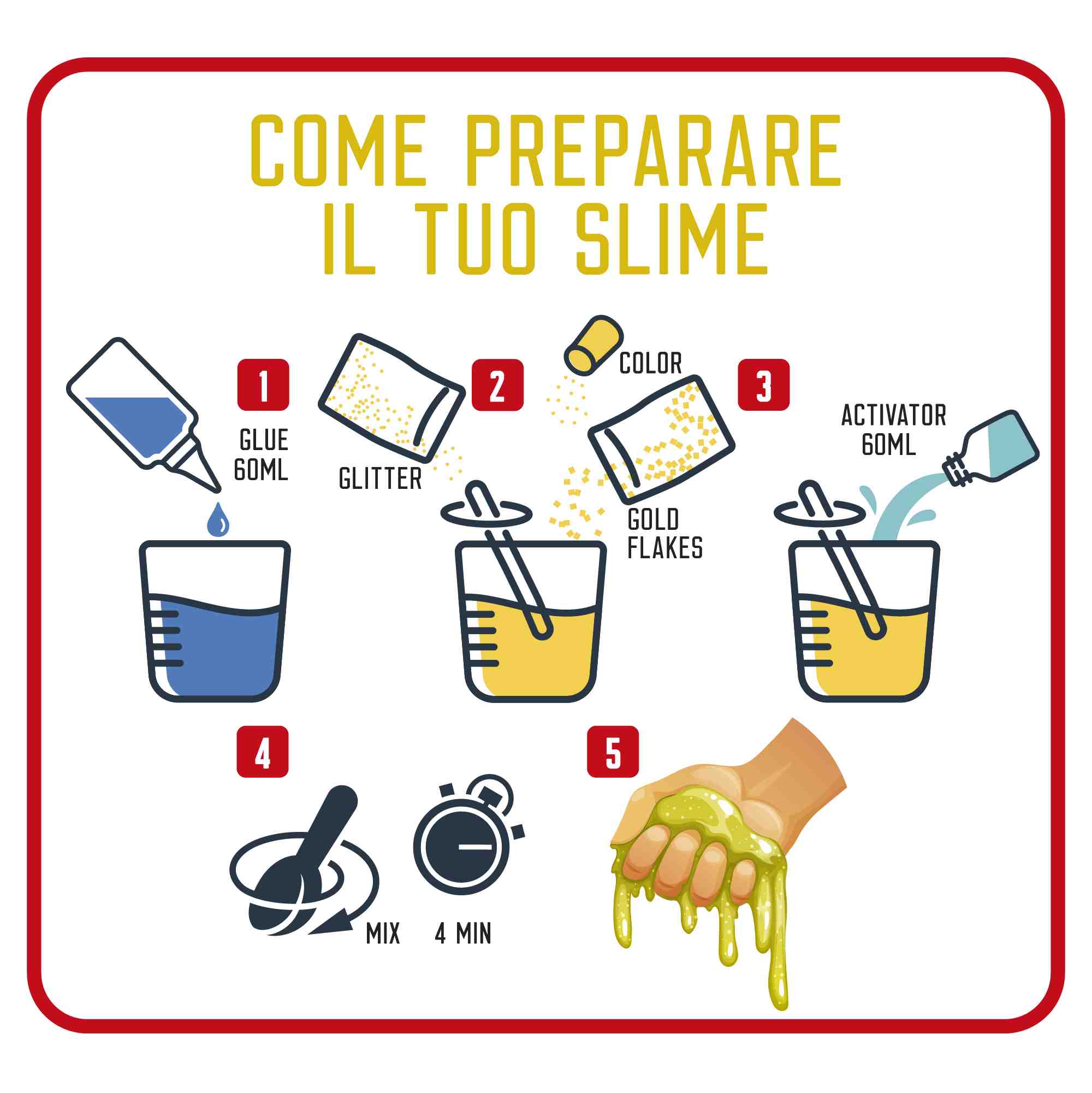 COME PREPARARE IL TUO SLIME

1

GLUE 60ML

GLITTER

2

COLOR

GOLD FLAKES

3

ACTIVATOR 60ML

4

MIX

4 MIN

5